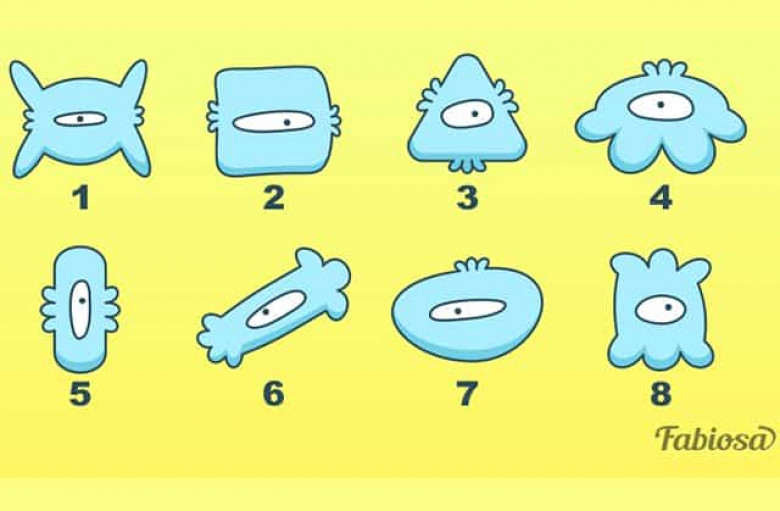 1 2 3 4

5 6 7 8

Fabiosa